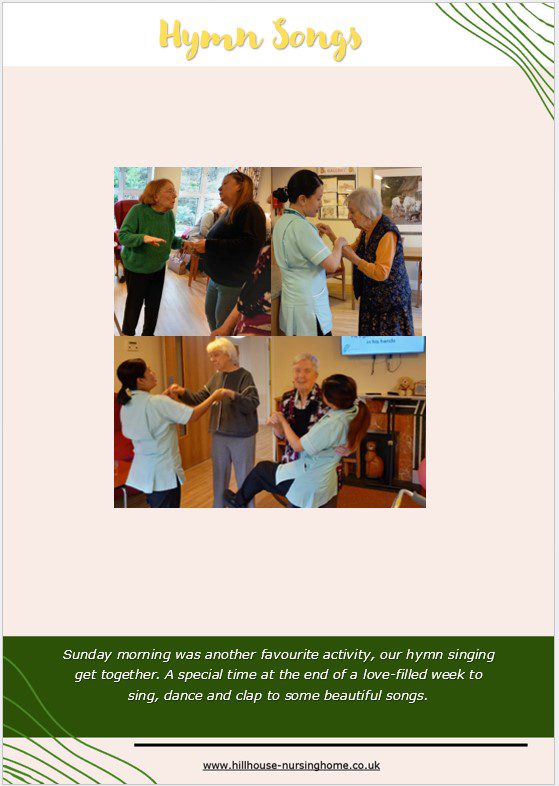 Hymn Songs

in his hands

Sunday morning was another favourite activity, our hymn singing get together. A special time at the end of a love-filled week to sing, dance and clap to some beautiful songs.

www.hillhouse-nursinghome.co.uk